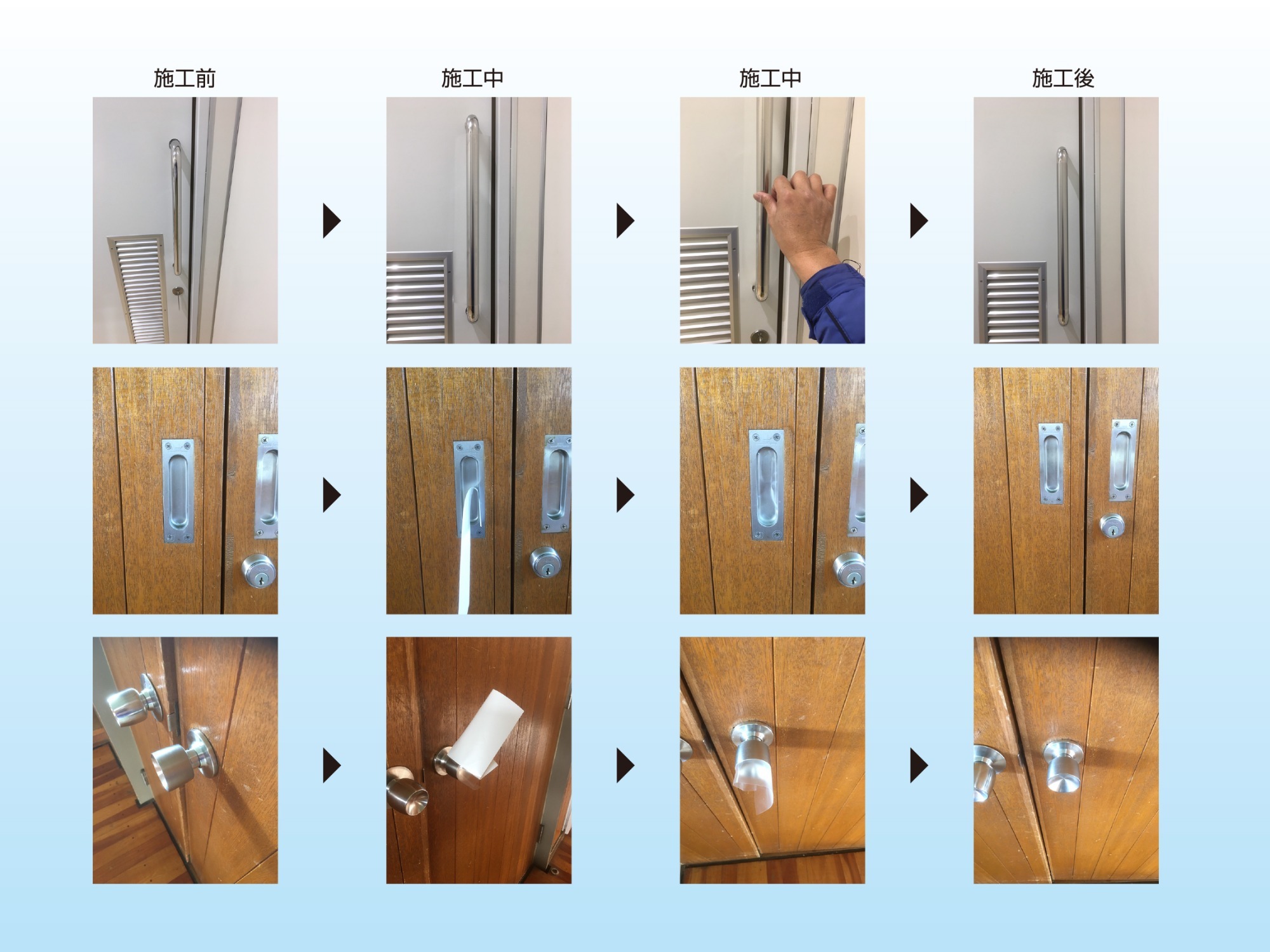 施工前

施工中

施工中

施工後